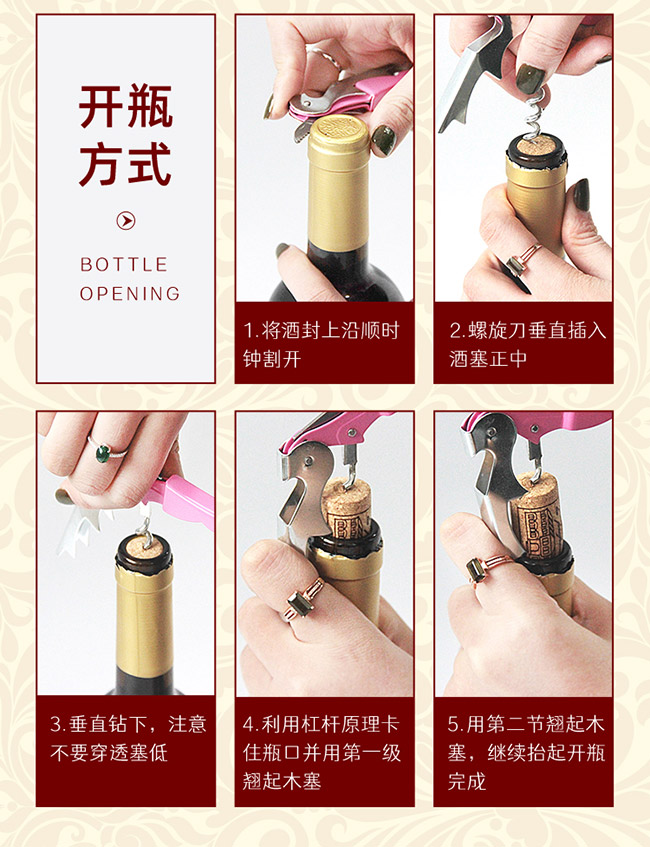 开瓶方式

BOTTLE OPENING

1.将酒封上沿顺时钟割开

2.螺旋刀垂直插入酒塞正中

3.垂直钻下，注意不要穿透塞低

4.利用杠杆原理卡住瓶口并用第一级翘起木塞

5.用第二节翘起木塞，继续抬起开瓶完成