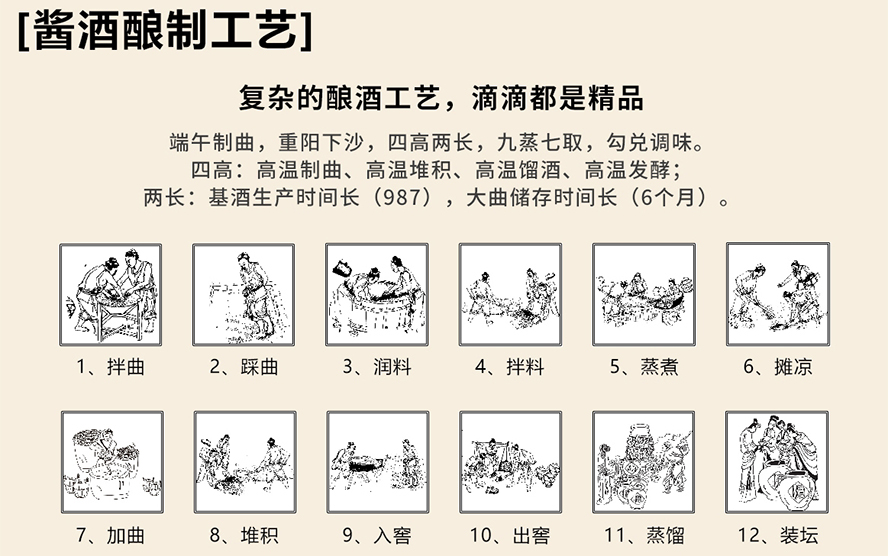 [酱酒酿制工艺]

复杂的酿酒工艺，滴滴都是精品

端午制曲，重阳下沙，四高两长，九蒸七取，勾兑调味。
四高：高温制曲、高温堆积、高温馏酒、高温发酵；
两长：基酒生产时间长（987），大曲储存时间长（6个月）。

1、拌曲
2、踩曲
3、润料
4、拌料
5、蒸煮
6、摊凉
7、加曲
8、堆积
9、入窖
10、出窖
11、蒸馏
12、装坛